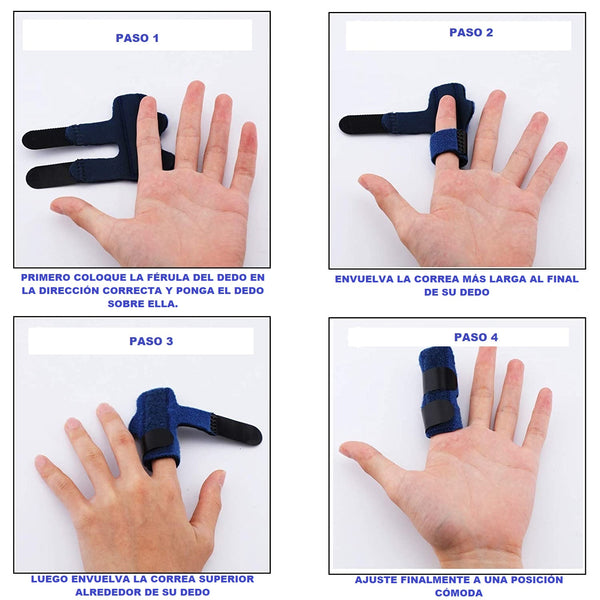 PASO 1

PRIMERO COLOQUE LA FÉRULA DEL DEDO EN LA DIRECCIÓN CORRECTA Y PONGA EL DEDO SOBRE ELLA.

PASO 2

ENVUELVA LA CORREA MÁS LARGA AL FINAL DE SU DEDO

PASO 3

LUEGO ENVUELVA LA CORREA SUPERIOR ALREDEDOR DE SU DEDO

PASO 4

AJUSTE FINALMENTE A UNA POSICIÓN CÓMODA