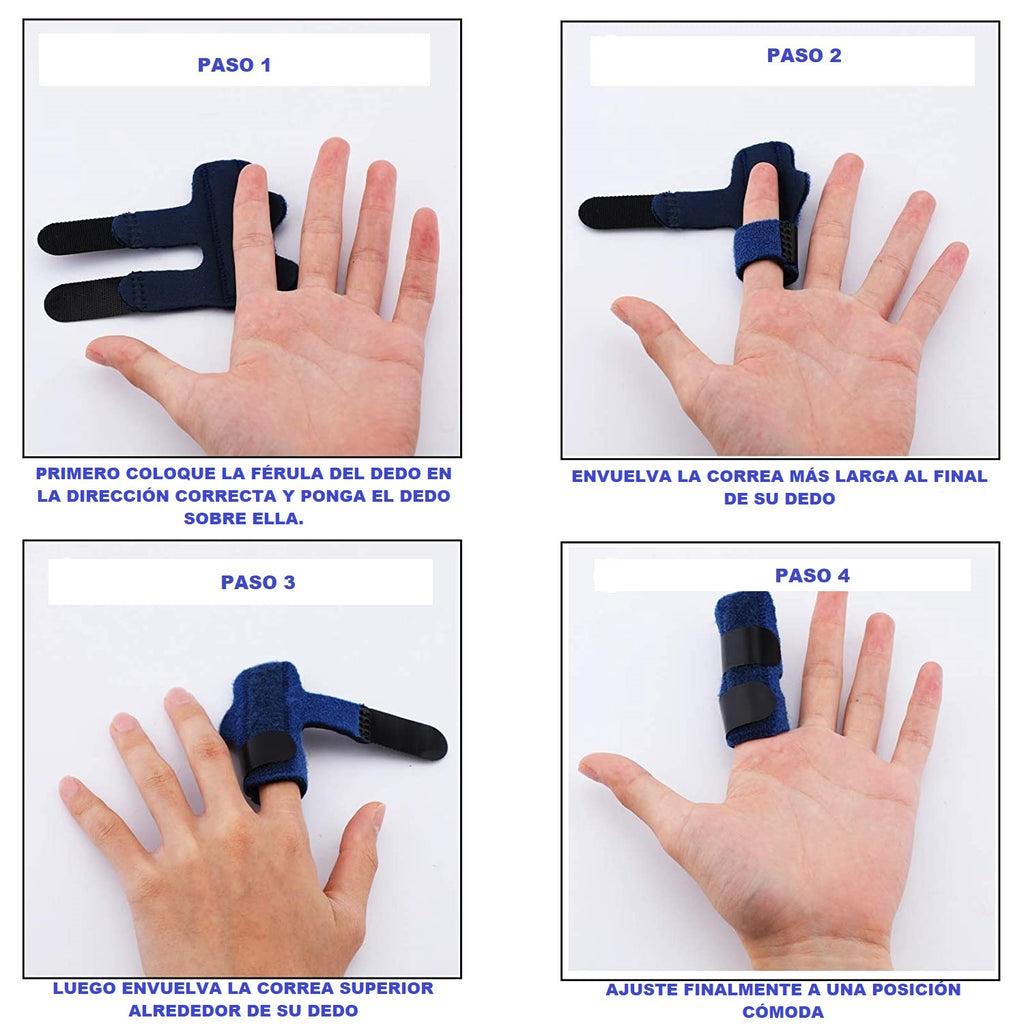 PASO 1

PRIMERO COLOQUE LA FÉRULA DEL DEDO EN LA DIRECCIÓN CORRECTA Y PONGA EL DEDO SOBRE ELLA.

PASO 2

ENVUELVA LA CORREA MÁS LARGA AL FINAL DE SU DEDO

PASO 3

LUEGO ENVUELVA LA CORREA SUPERIOR ALREDEDOR DE SU DEDO

PASO 4

AJUSTE FINALMENTE A UNA POSICIÓN CÓMODA